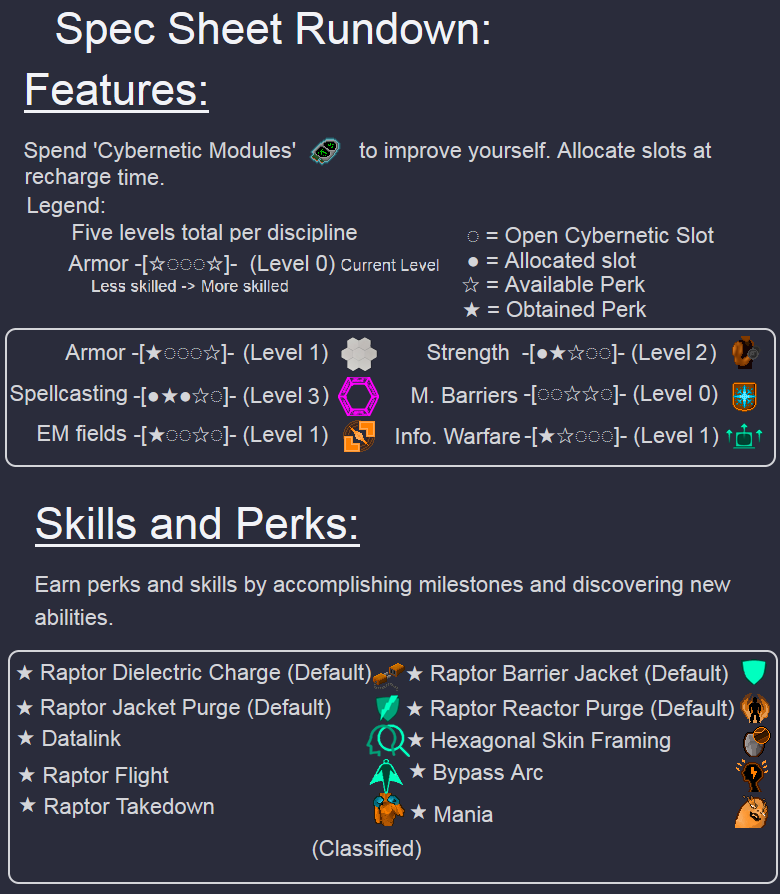 Spec Sheet Rundown:

Features:

Spend 'Cybernetic Modules' to improve yourself. Allocate slots at recharge time.

Legend:

Five levels total per discipline

Armor -[☆○○○☆]- (Level 0) Current Level

Less skilled -> More skilled

○ = Open Cybernetic Slot
● = Allocated slot
☆ = Available Perk
★ = Obtained Perk

Armor -[★○○○☆]- (Level 1)

Spellcasting -[●★●☆○]- (Level 3)

EM fields -[★○○☆○]- (Level 1)

Strength -[●★☆○○]- (Level 2)

M. Barriers -[○○☆☆○]- (Level 0)

Info. Warfare -[★☆○○○]- (Level 1)

Skills and Perks:

Earn perks and skills by accomplishing milestones and discovering new abilities.

★ Raptor Dielectric Charge (Default)
★ Raptor Jacket Purge (Default)
★ Datalink
★ Raptor Flight
★ Raptor Takedown

★ Raptor Barrier Jacket (Default)
★ Raptor Reactor Purge (Default)
★ Hexagonal Skin Framing
★ Bypass Arc
★ Mania

(Classified)