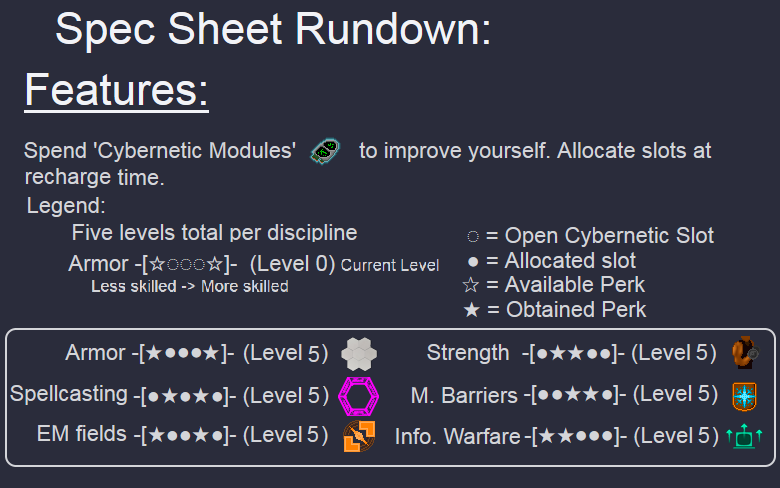 Spec Sheet Rundown:

Features:

Spend 'Cybernetic Modules' to improve yourself. Allocate slots at recharge time.

Legend:

Five levels total per discipline

Armor -[☆○○○☆]- (Level 0) Current Level
Less skilled -> More skilled

○ = Open Cybernetic Slot
● = Allocated slot
☆ = Available Perk
★ = Obtained Perk

Armor -[★●●●★]- (Level 5)
Spellcasting -[●★●★●]- (Level 5)
EM fields -[★●●★●]- (Level 5)

Strength -[●★★●●]- (Level 5)
M. Barriers -[●●★★●]- (Level 5)
Info. Warfare -[★★●●●]- (Level 5)